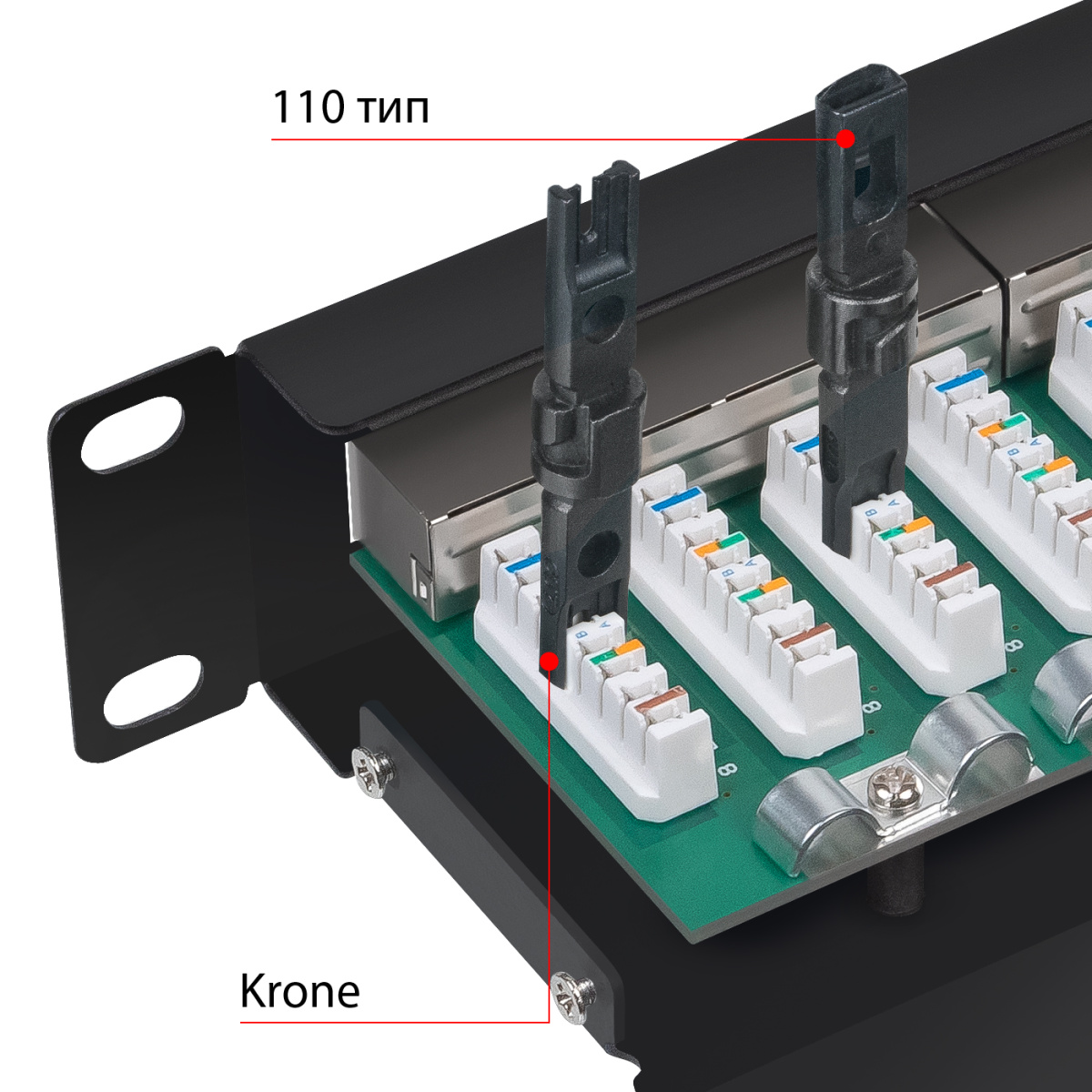 110 тип

Krone