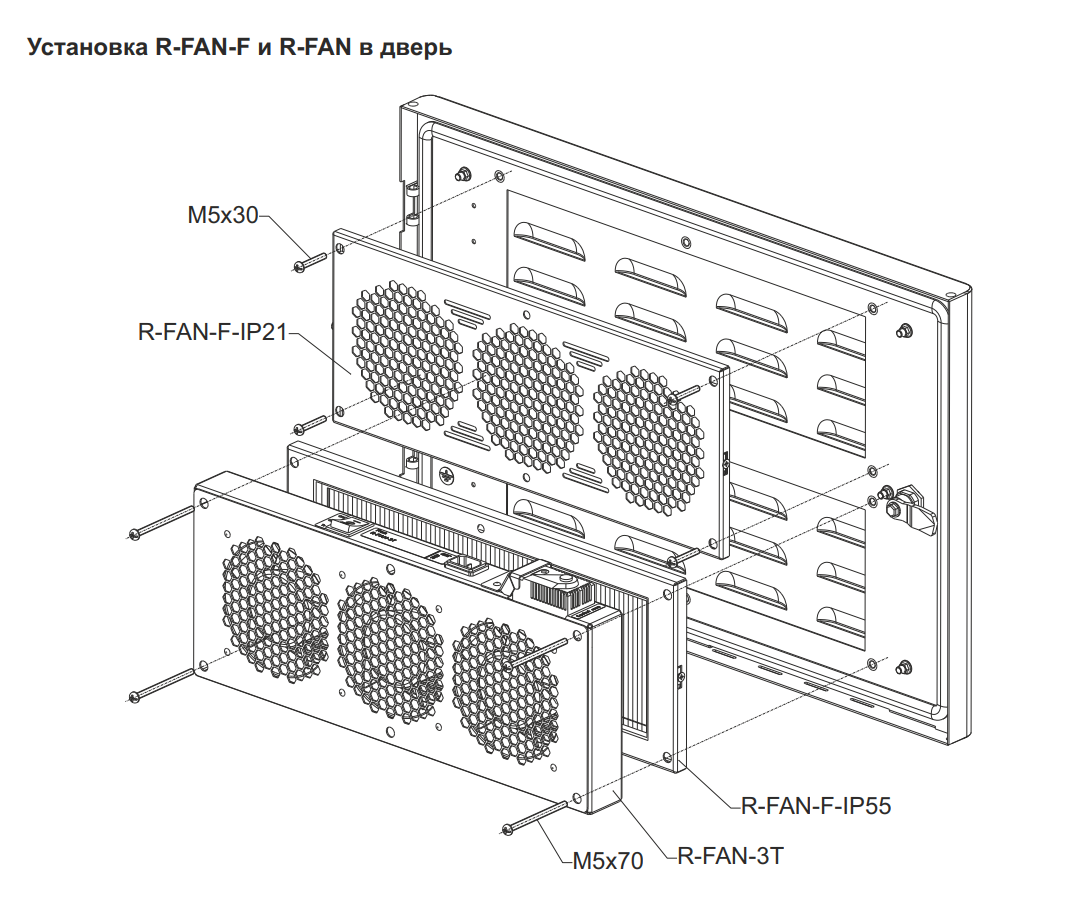 Установка R-FAN-F и R-FAN в дверь

M5x30

R-FAN-F-IP21

R-FAN-F-IP55

M5x70

R-FAN-3T